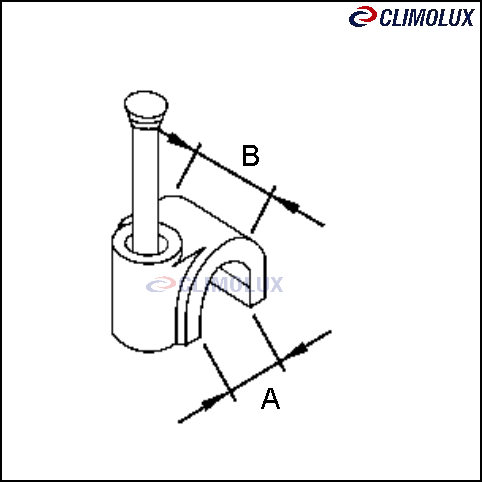 CLIMOLUX

B

CLIMOLUX

A