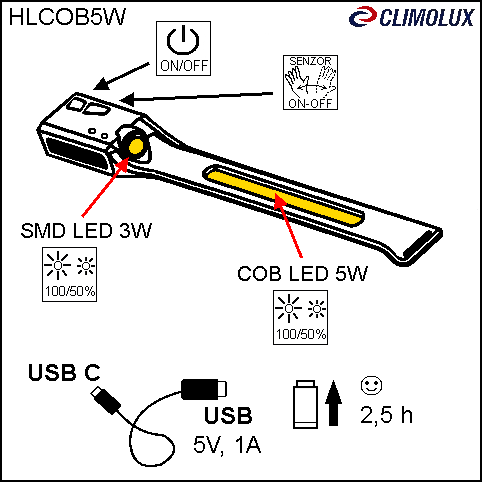 HLCOB5W

CLIMOLUX

ON/OFF

SENZOR
ON-OFF

SMD LED 3W

100/50%

COB LED 5W

100/50%

USB C

USB
5V, 1A

2,5 h