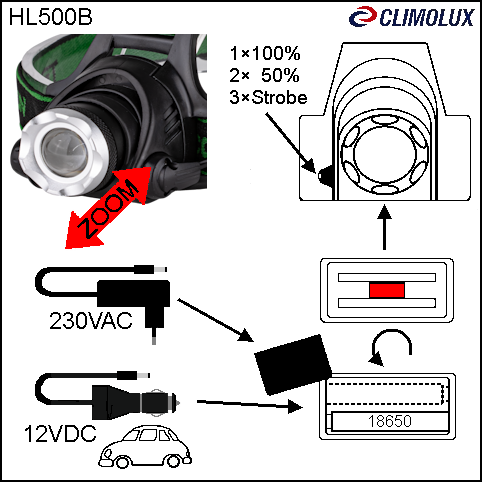 HL500B

CLIMOLUX

1×100%
2× 50%
3×Strobe

ZOOM

230VAC

12VDC

18650