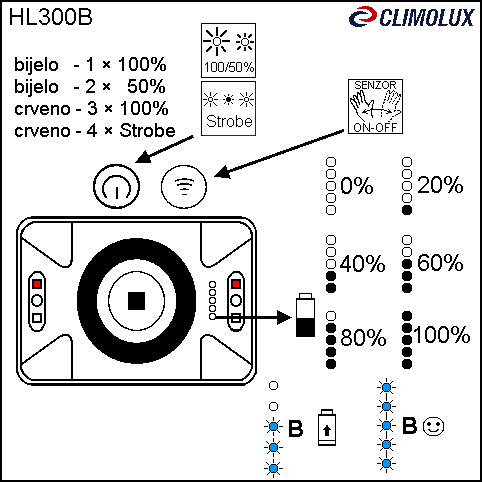 HL300B

CLIMOLUX

bijelo - 1 × 100%
bijelo - 2 × 50%
crveno - 3 × 100%
crveno - 4 × Strobe

100/50%

Strobe

SENZOR
ON-OFF

0%
20%
40%
60%
80%
100%

B

B