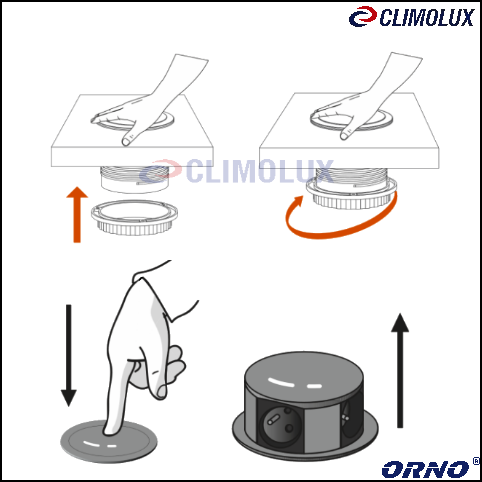 CLIMOLUX

CLIMOLUX

ORNO®